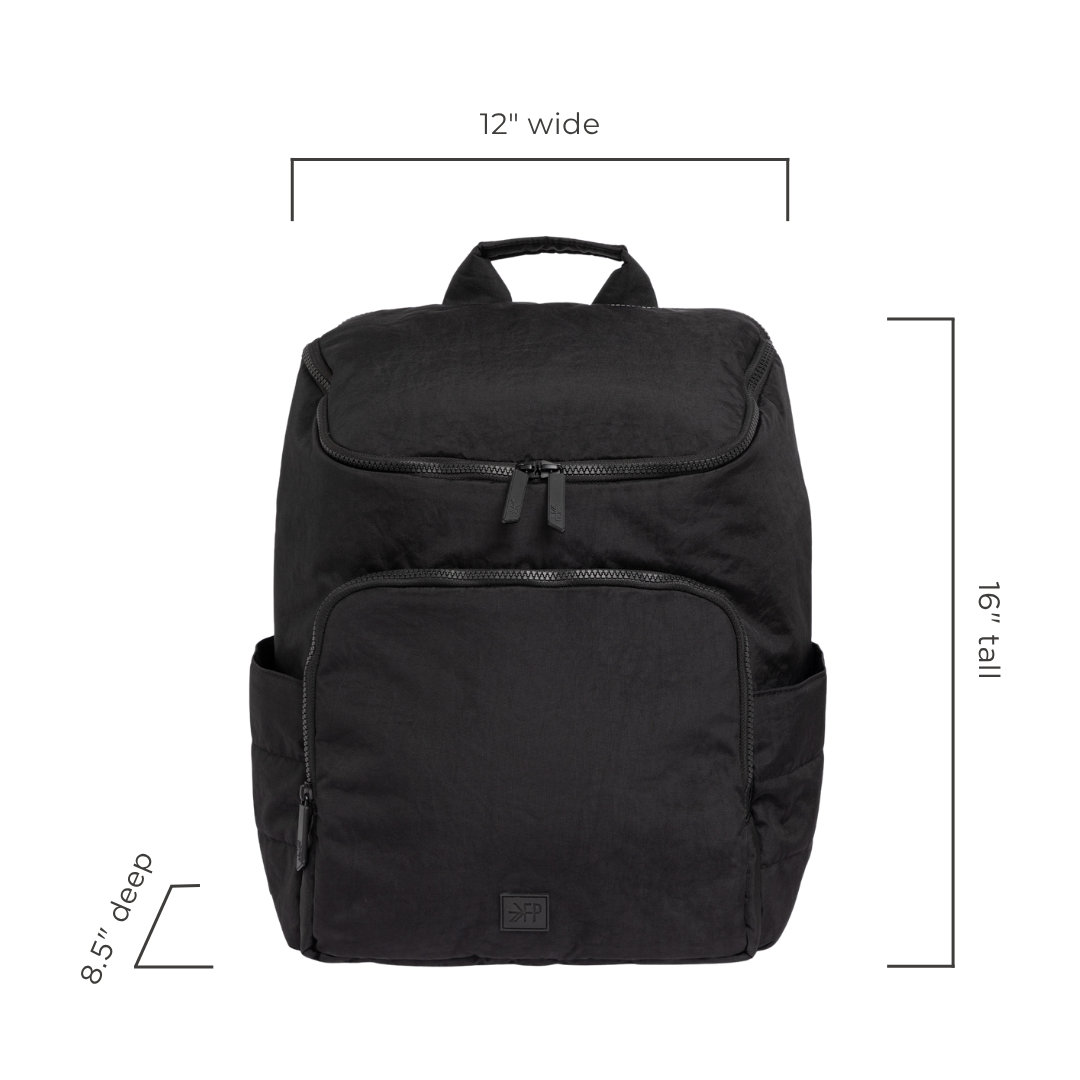 12" wide

16" tall

8.5" deep

FP