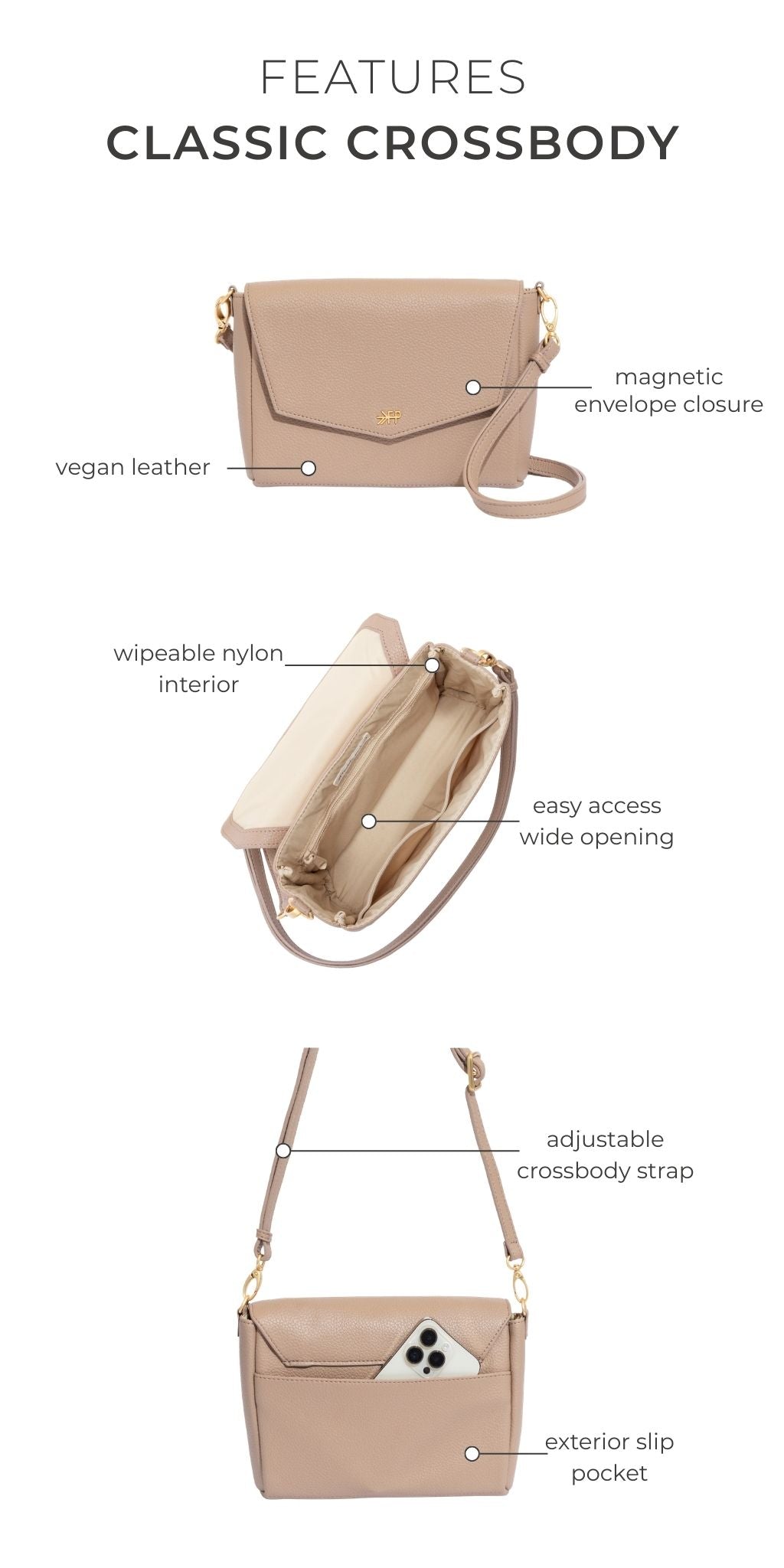 FEATURES
CLASSIC CROSSBODY

magnetic envelope closure

vegan leather

wipeable nylon interior

easy access wide opening

adjustable crossbody strap

exterior slip pocket