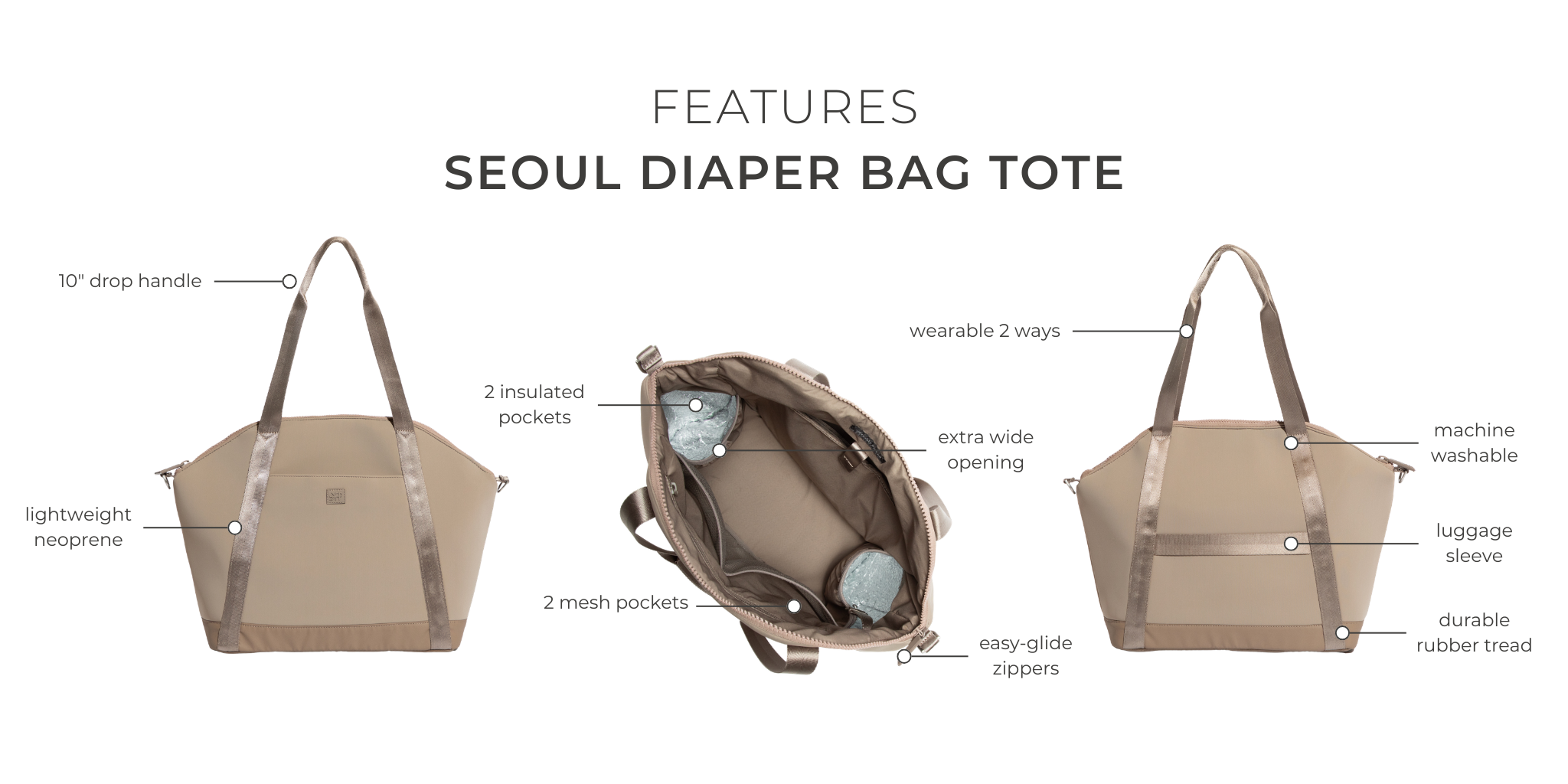 FEATURES

SEOUL DIAPER BAG TOTE

10" drop handle

lightweight neoprene

2 insulated pockets

extra wide opening

2 mesh pockets

easy-glide zippers

wearable 2 ways

machine washable

luggage sleeve

durable rubber tread