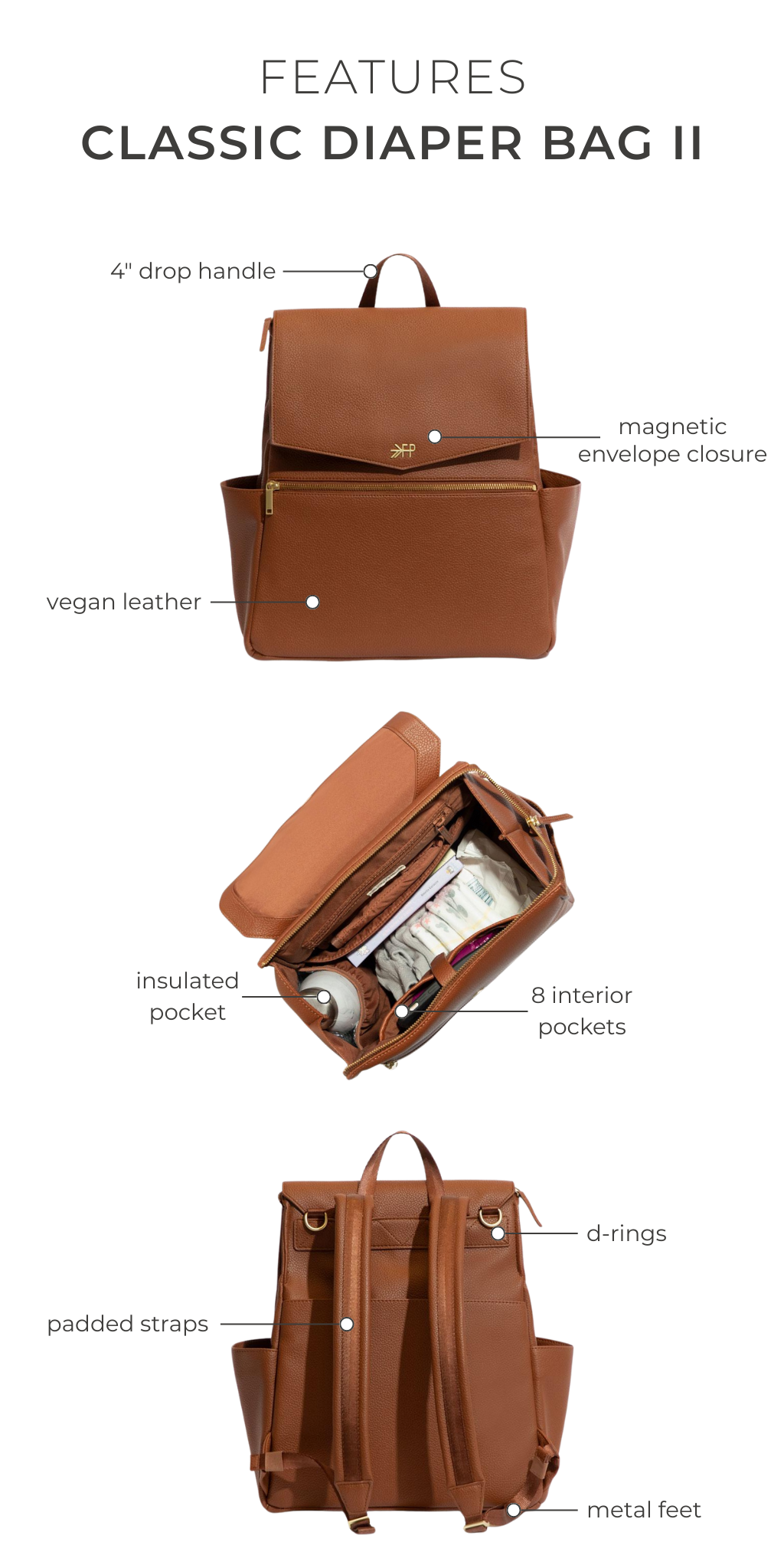 FEATURES
CLASSIC DIAPER BAG II

4" drop handle

magnetic envelope closure

vegan leather

insulated pocket

8 interior pockets

d-rings

padded straps

metal feet