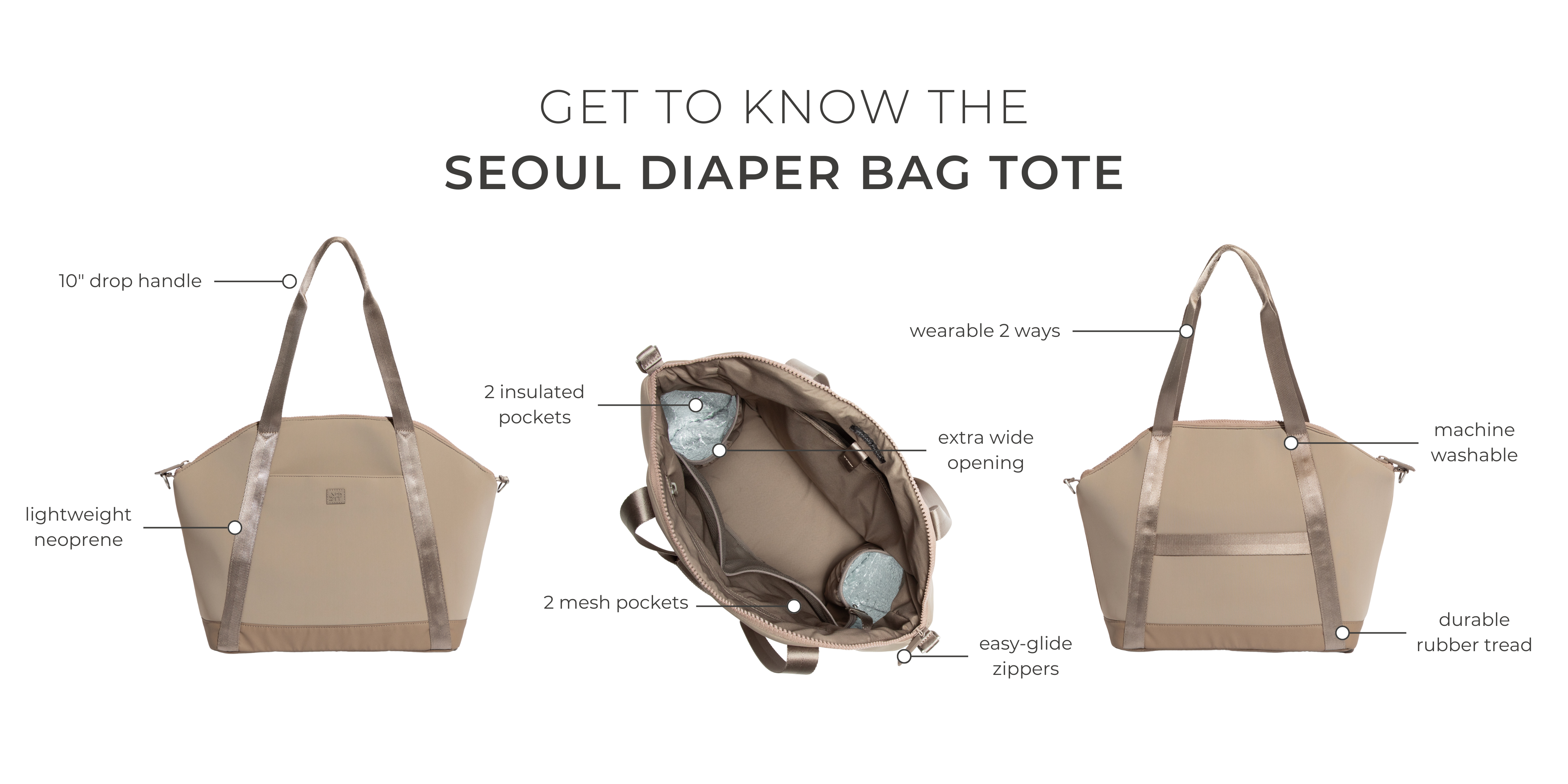 GET TO KNOW THE
SEOUL DIAPER BAG TOTE

10" drop handle

lightweight neoprene

2 insulated pockets

extra wide opening

2 mesh pockets

easy-glide zippers

wearable 2 ways

machine washable

durable rubber tread