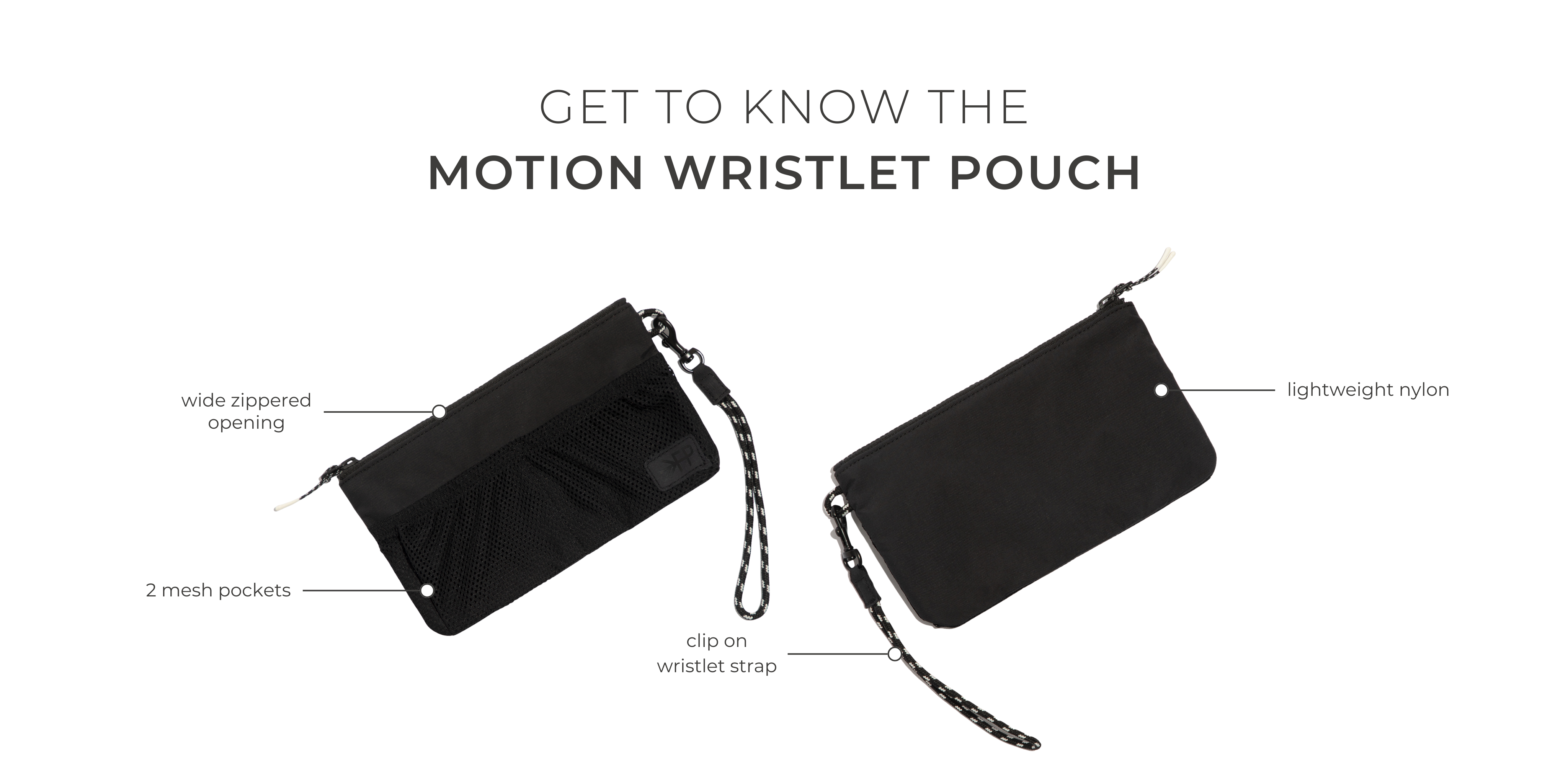 GET TO KNOW THE
MOTION WRISTLET POUCH

wide zippered opening

2 mesh pockets

clip on wristlet strap

lightweight nylon