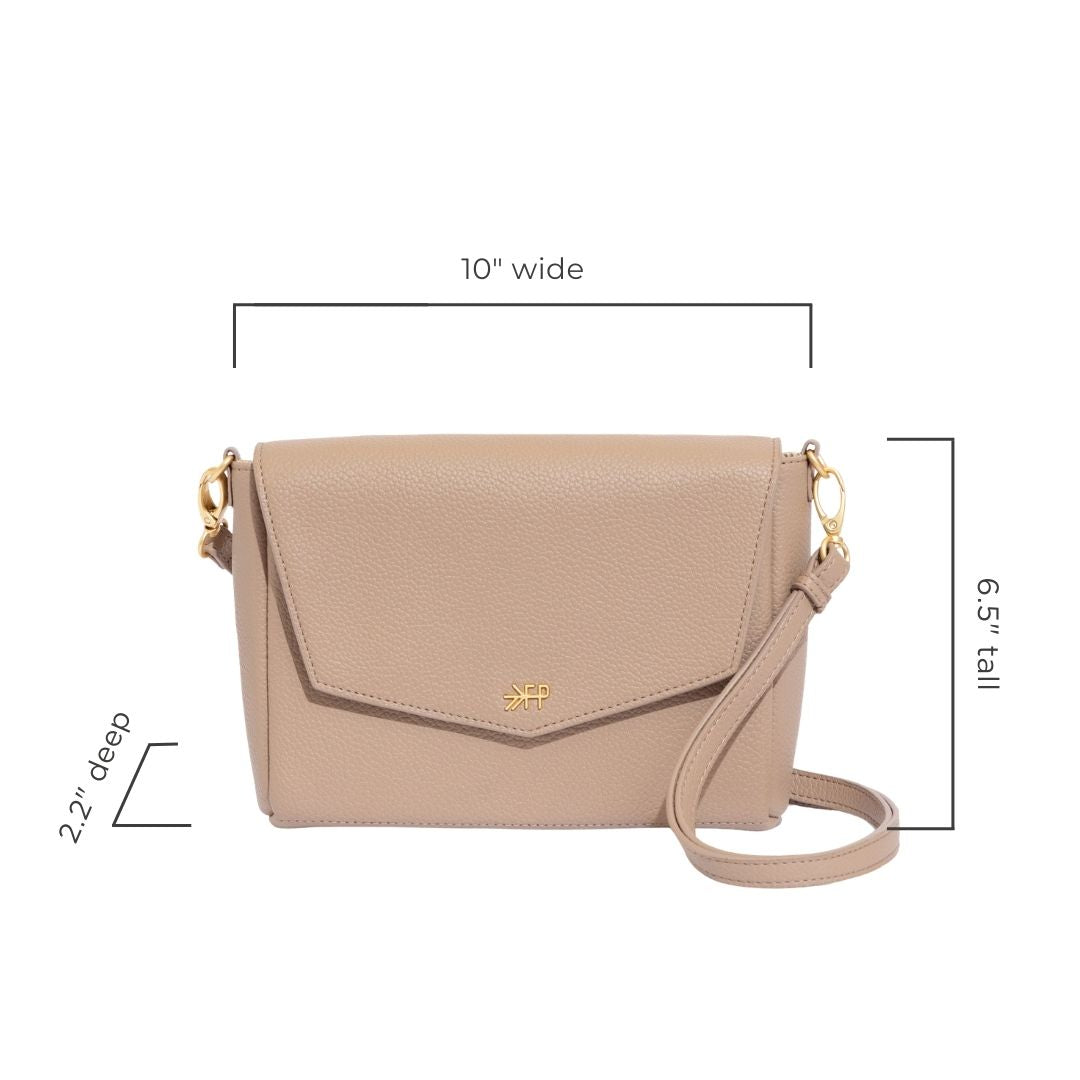 10" wide

6.5" tall

2.2" deep

FP