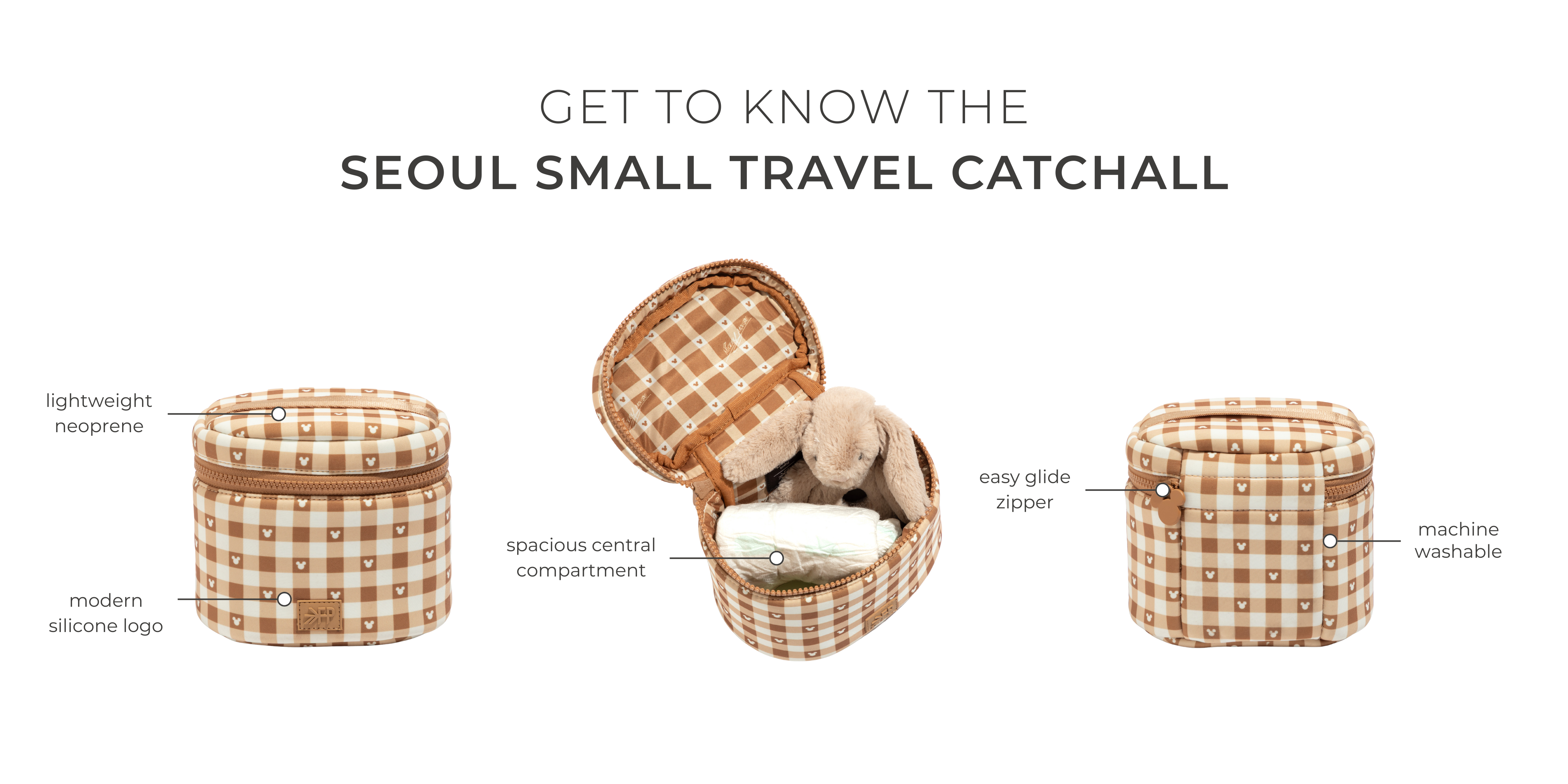 GET TO KNOW THE
SEOUL SMALL TRAVEL CATCHALL

lightweight neoprene

modern silicone logo

spacious central compartment

easy glide zipper

machine washable