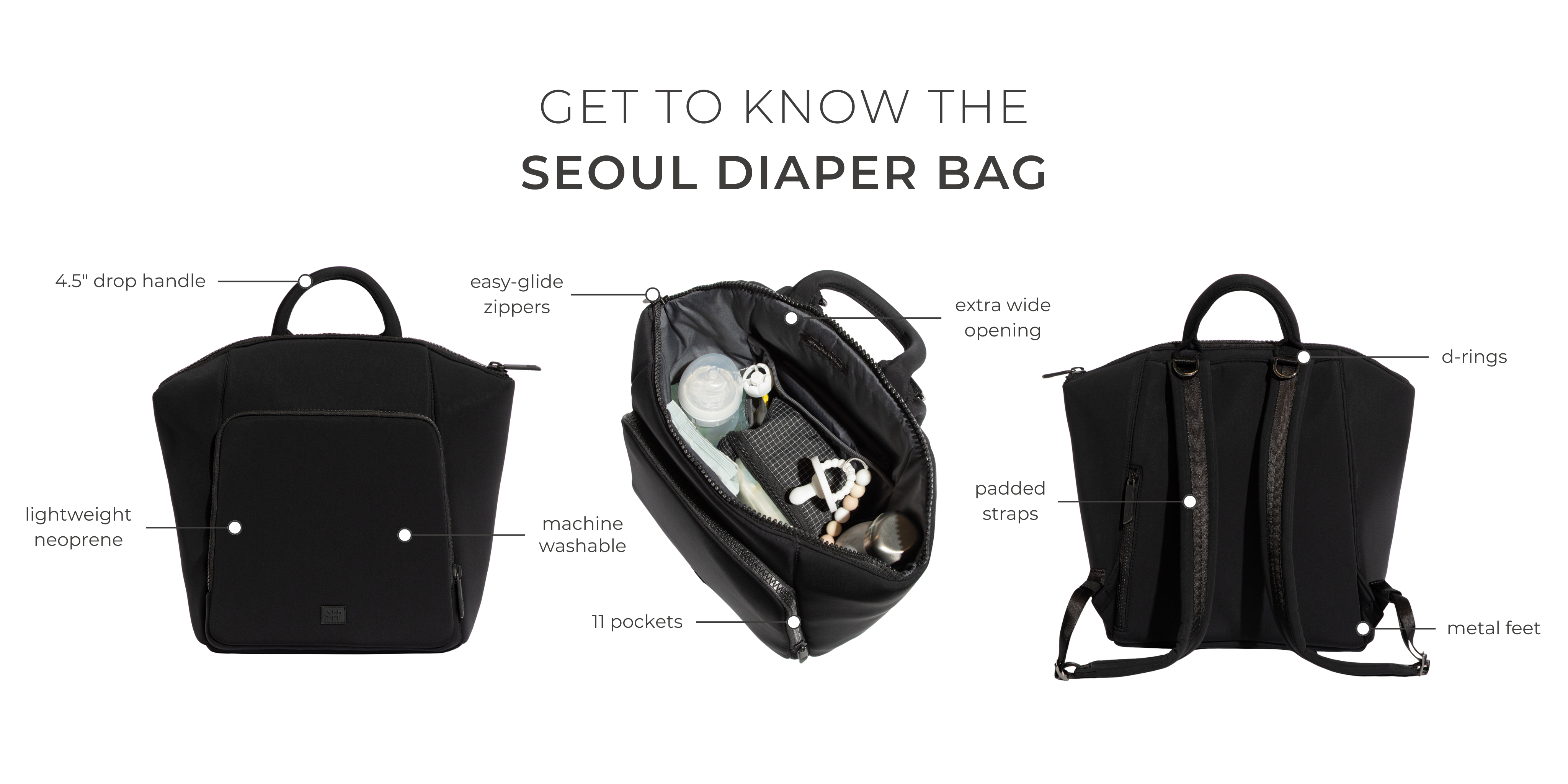 GET TO KNOW THE
SEOUL DIAPER BAG

4.5" drop handle

lightweight neoprene

machine washable

easy-glide zippers

extra wide opening

11 pockets

d-rings

padded straps

metal feet