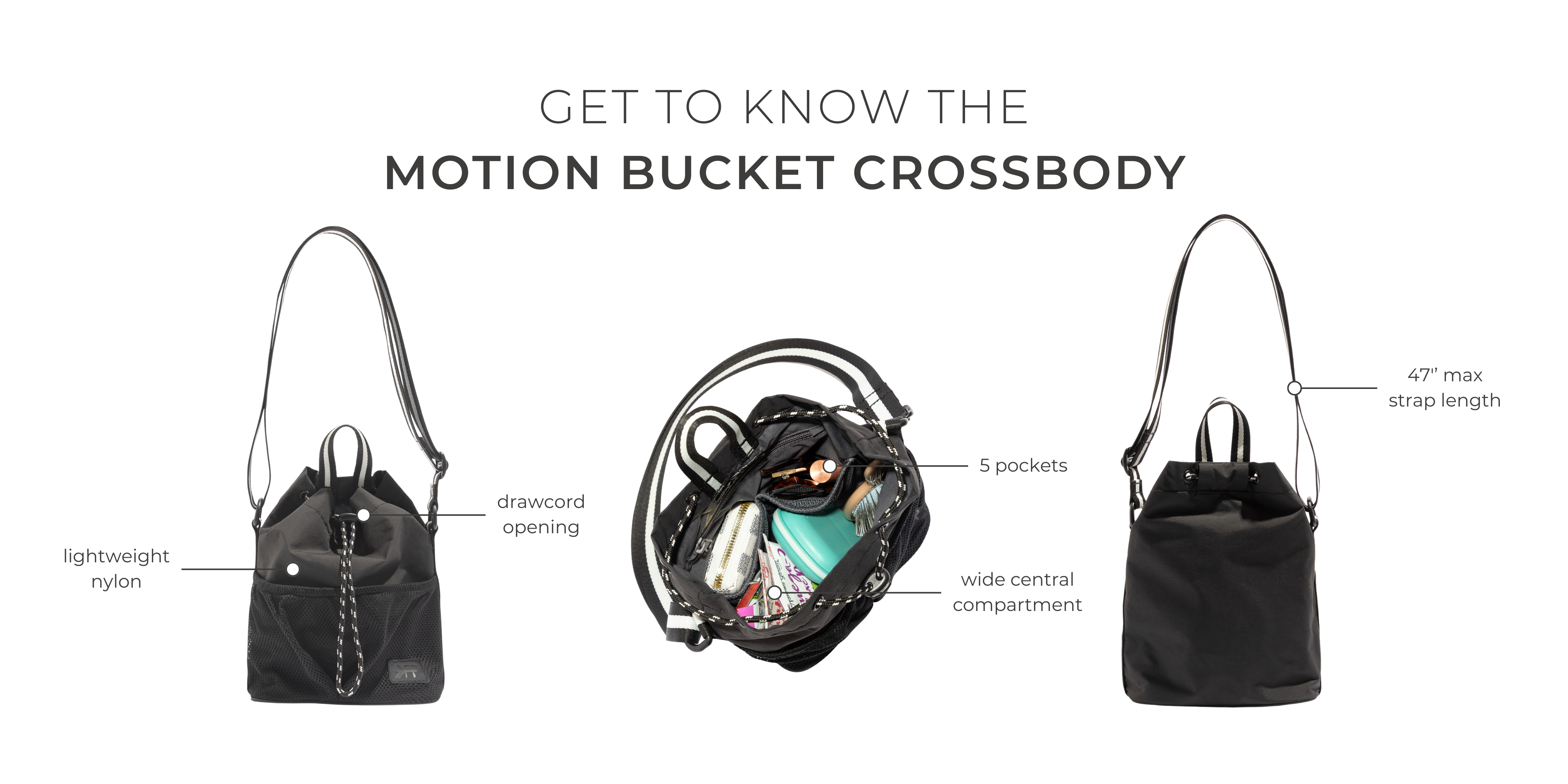 GET TO KNOW THE
MOTION BUCKET CROSSBODY

lightweight nylon

drawcord opening

5 pockets

wide central compartment

47" max strap length