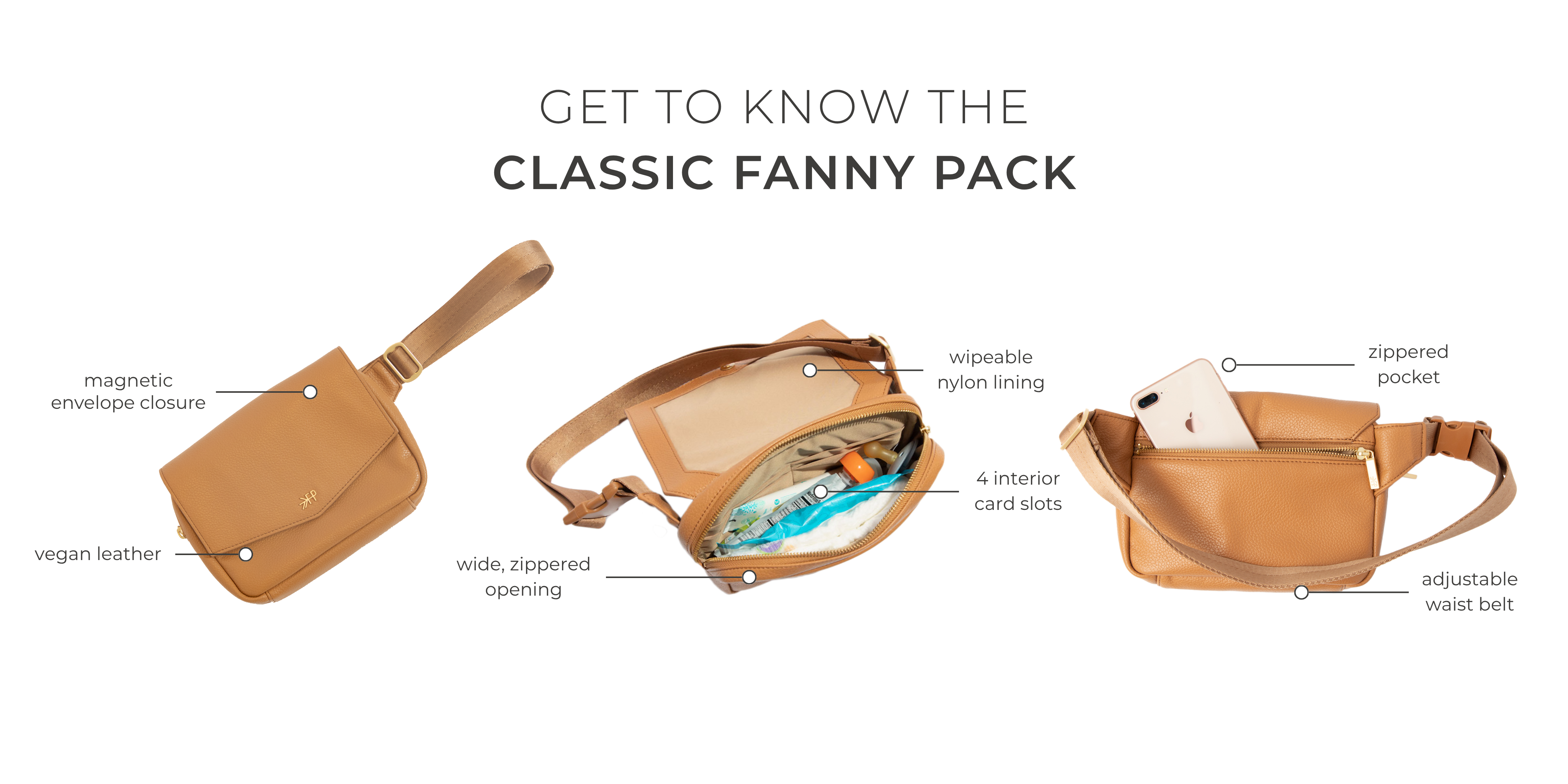 GET TO KNOW THE
CLASSIC FANNY PACK

magnetic envelope closure

vegan leather

wipeable nylon lining

4 interior card slots

wide, zippered opening

zippered pocket

adjustable waist belt